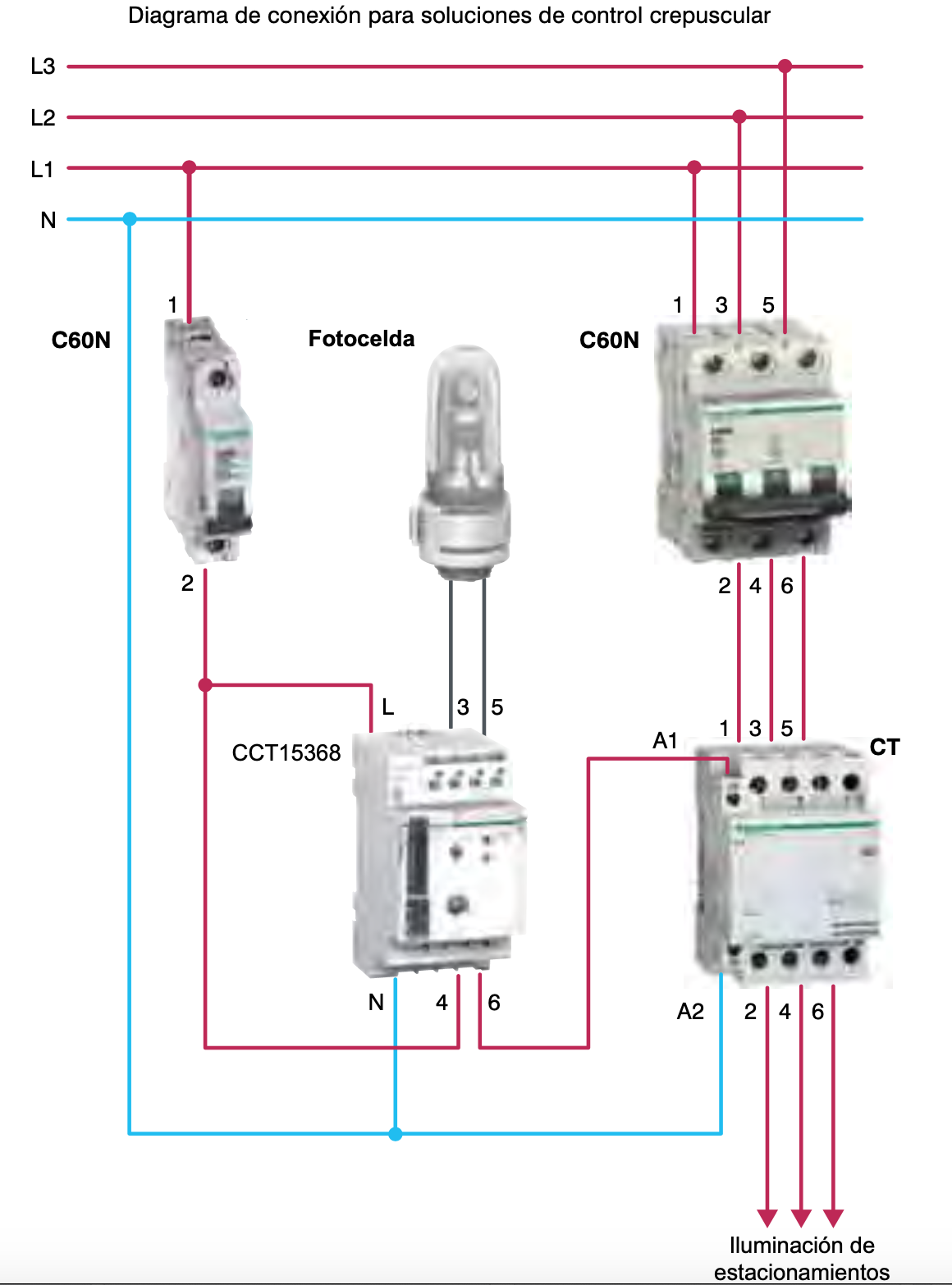 Diagrama de conexión para soluciones de control crepuscular

L3

L2

L1

N

1

C60N

Fotocelda

1 3 5

C60N

2

2 4 6

L

3 5

CCT15368

A1

1 3 5

CT

N

4

6

A2

2 4 6

Iluminación de estacionamientos